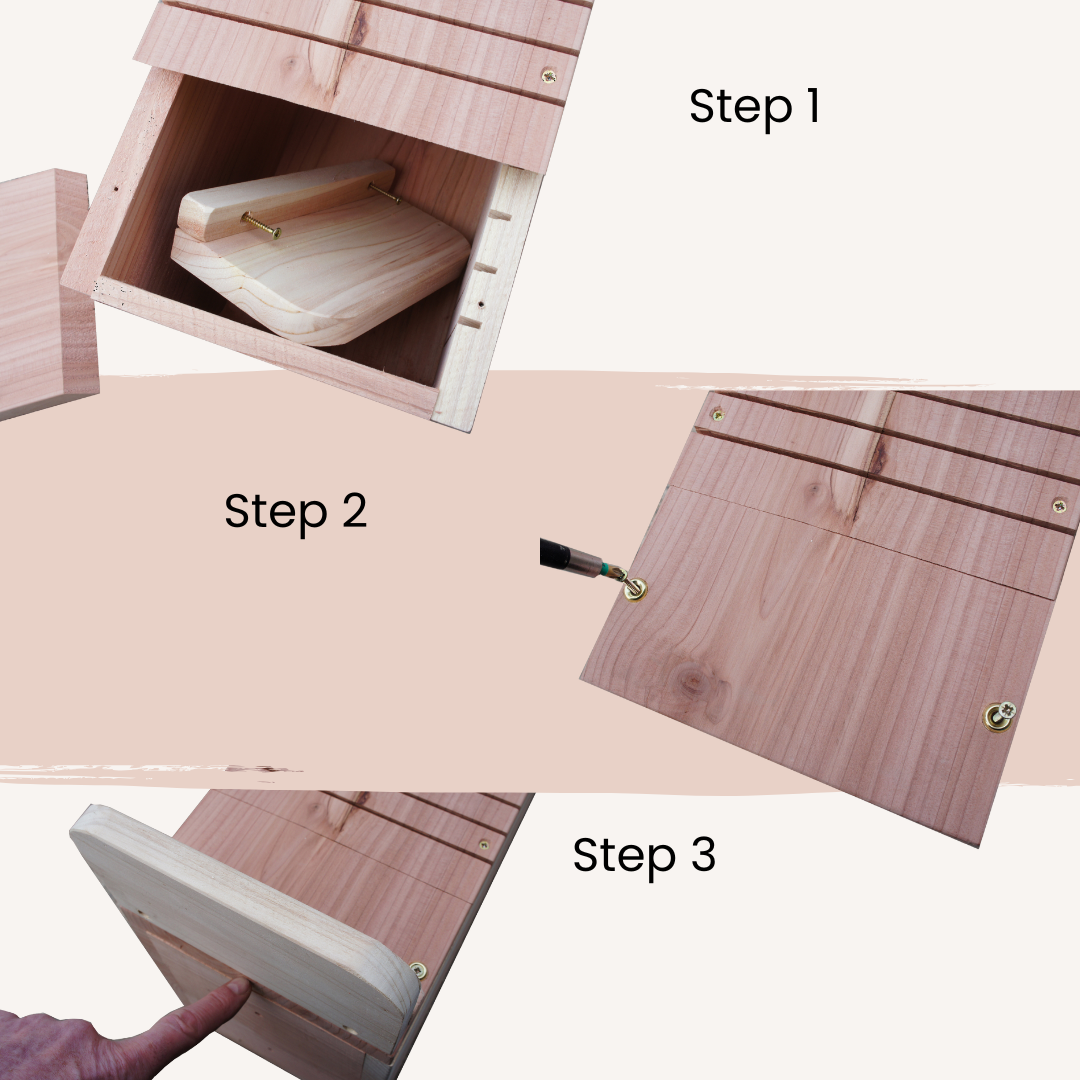 Step 1

Step 2

Step 3