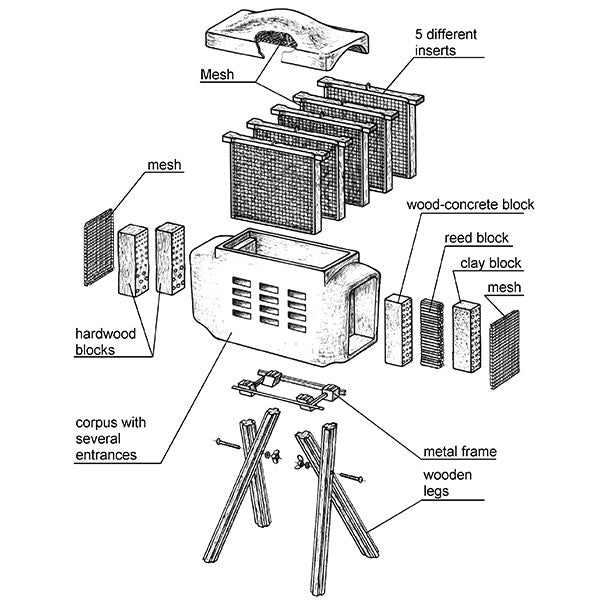 5 different inserts

Mesh

mesh

wood-concrete block

reed block

clay block

mesh

hardwood blocks

corpus with several entrances

metal frame

wooden legs